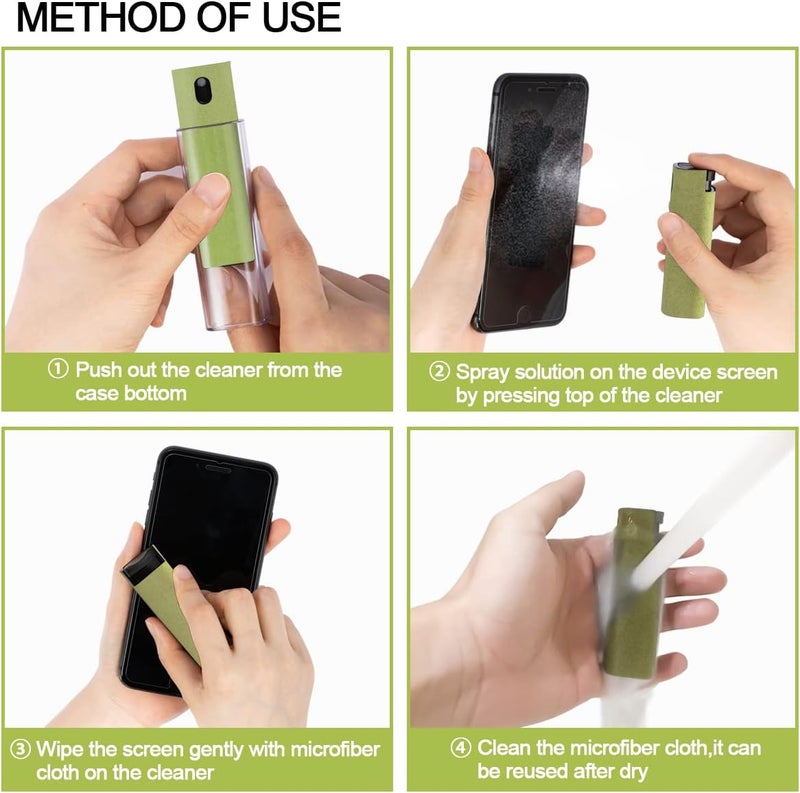 METHOD OF USE

① Push out the cleaner from the case bottom

② Spray solution on the device screen by pressing top of the cleaner

③ Wipe the screen gently with microfiber cloth on the cleaner

④ Clean the microfiber cloth,it can be reused after dry